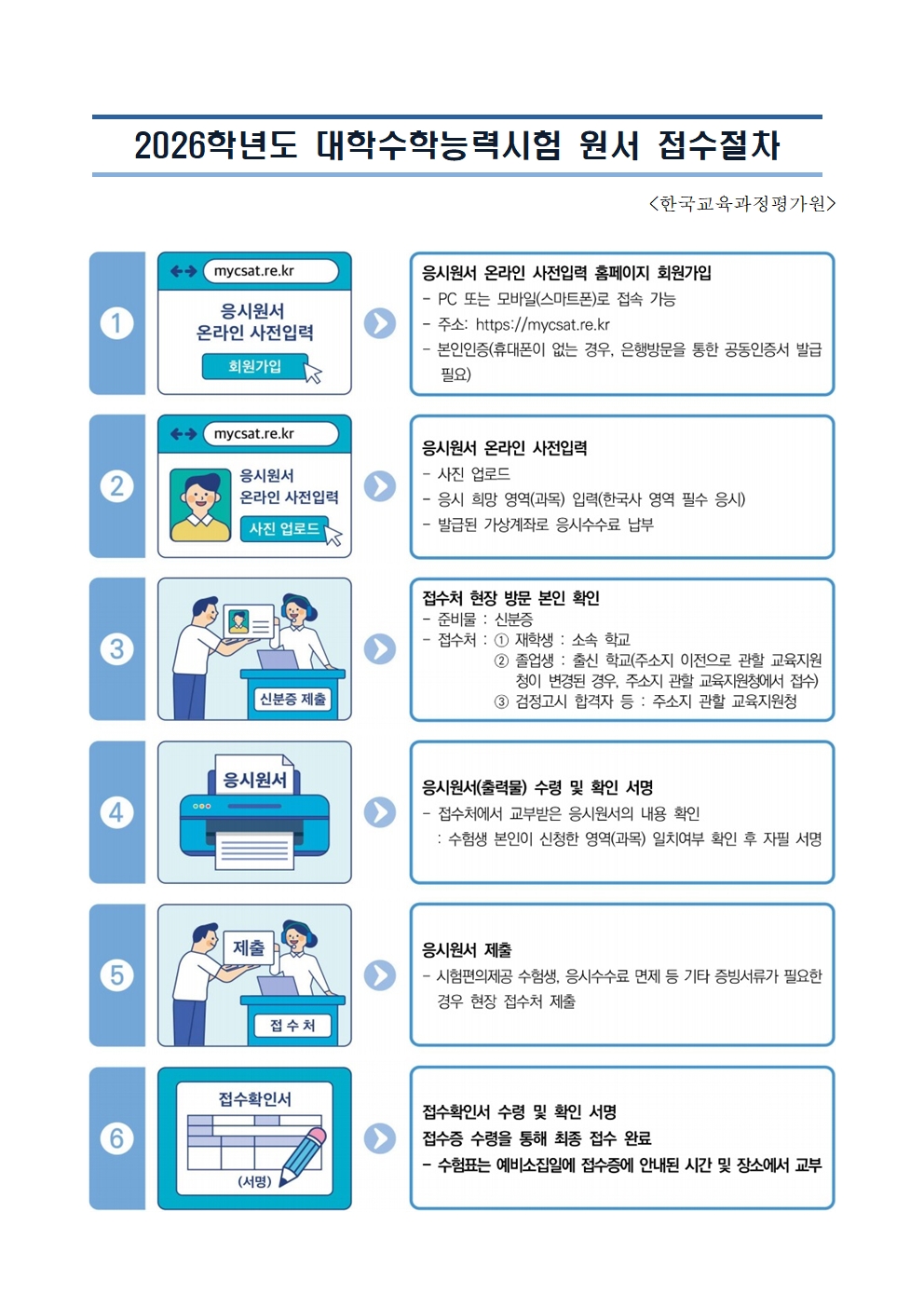 2026학년도 대학수학능력시험 원서 접수절차

<한국교육과정평가원>

1

mycsat.re.kr

응시원서 온라인 사전입력

회원가입

응시원서 온라인 사전입력 홈페이지 회원가입
- PC 또는 모바일(스마트폰)로 접속 가능
- 주소: https://mycsat.re.kr
- 본인인증(휴대폰이 없는 경우, 은행방문을 통한 공동인증서 발급 필요)

2

mycsat.re.kr

응시원서 온라인 사전입력

사진 업로드

응시원서 온라인 사전입력
- 사진 업로드
- 응시 희망 영역(과목) 입력(한국사 영역 필수 응시)
- 발급된 가상계좌로 응시수수료 납부

3

신분증 제출

접수처 현장 방문 본인 확인
- 준비물 : 신분증
- 접수처 : ① 재학생 : 소속 학교
② 졸업생 : 출신 학교(주소지 이전으로 관할 교육지원청이 변경된 경우, 주소지 관할 교육지원청에서 접수)
③ 검정고시 합격자 등 : 주소지 관할 교육지원청

4

응시원서

응시원서(출력물) 수령 및 확인 서명
- 접수처에서 교부받은 응시원서의 내용 확인
: 수험생 본인이 신청한 영역(과목) 일치여부 확인 후 자필 서명

5

제출

접 수 처

응시원서 제출
- 시험편의제공 수험생, 응시수수료 면제 등 기타 증빙서류가 필요한 경우 현장 접수처 제출

6

접수확인서

(서명)

접수확인서 수령 및 확인 서명
접수증 수령을 통해 최종 접수 완료
- 수험표는 예비소집일에 접수증에 안내된 시간 및 장소에서 교부